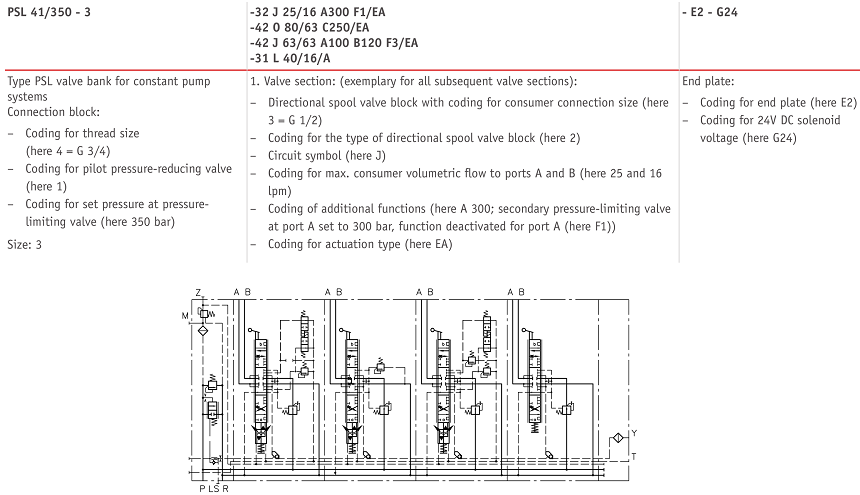 | PSL 41/350 - 3 | -32 J 25/16 A300 F1/EA -42 O 80/63 C250/EA -42 J 63/63 A100 B120 F3/EA -31 L 40/16/A | - E2 - G24 |
|---|---|---|
| Type PSL valve bank for constant pump systems Connection block: – Coding for thread size (here 4 = G 3/4) – Coding for pilot pressure-reducing valve (here 1) – Coding for set pressure at pressure-limiting valve (here 350 bar) Size: 3 | 1. Valve section: (exemplary for all subsequent valve sections): – Directional spool valve block with coding for consumer connection size (here 3 = G 1/2) – Coding for the type of directional spool valve block (here 2) – Circuit symbol (here J) – Coding for max. consumer volumetric flow to ports A and B (here 25 and 16 lpm) – Coding of additional functions (here A 300; secondary pressure-limiting valve at port A set to 300 bar, function deactivated for port A (here F1)) – Coding for actuation type (here EA) | End plate: – Coding for end plate (here E2) – Coding for 24V DC solenoid voltage (here G24) |

Z
M
A B
A B
A B
A B
Y
T
P LS R